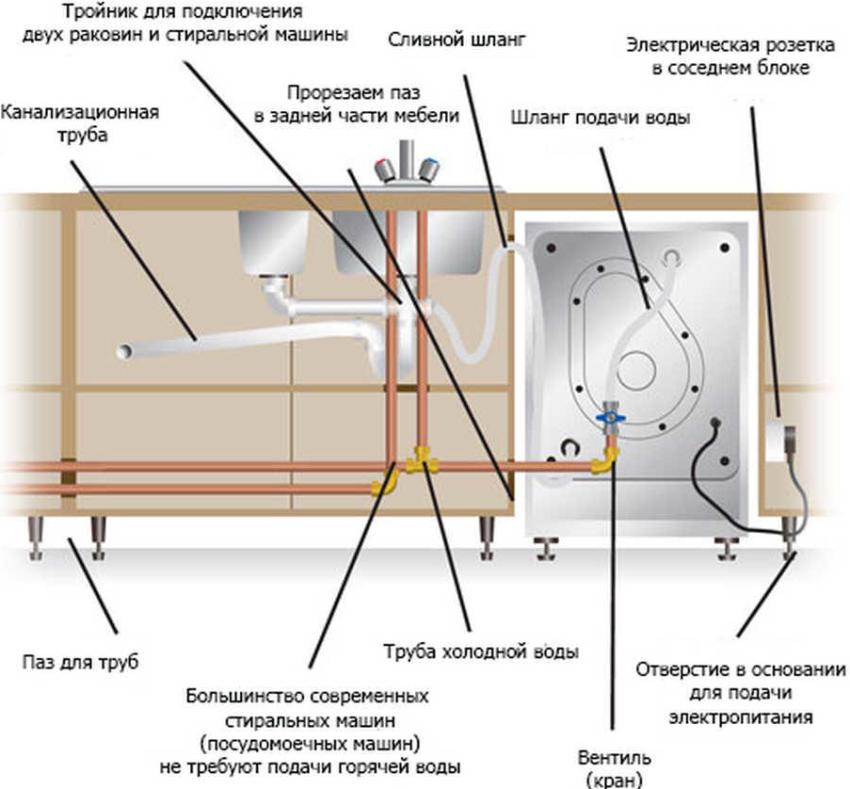 Тройник для подключения двух раковин и стиральной машины

Сливной шланг

Электрическая розетка в соседнем блоке

Прорезаем паз в задней части мебели

Канализационная труба

Шланг подачи воды

Паз для труб

Труба холодной воды

Отверстие в основании для подачи электропитания

Большинство современных стиральных машин (посудомоечных машин) не требуют подачи горячей воды

Вентиль (кран)