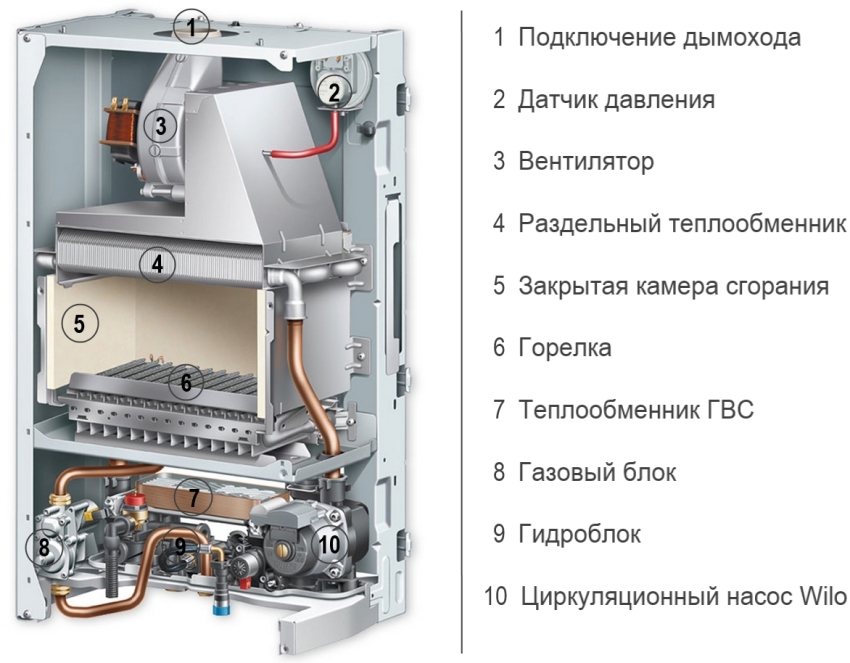 1
2
3
4
5
6
7
8
9
10

1 Подключение дымохода

2 Датчик давления

3 Вентилятор

4 Раздельный теплообменник

5 Закрытая камера сгорания

6 Горелка

7 Теплообменник ГВС

8 Газовый блок

9 Гидроблок

10 Циркуляционный насос Wilo