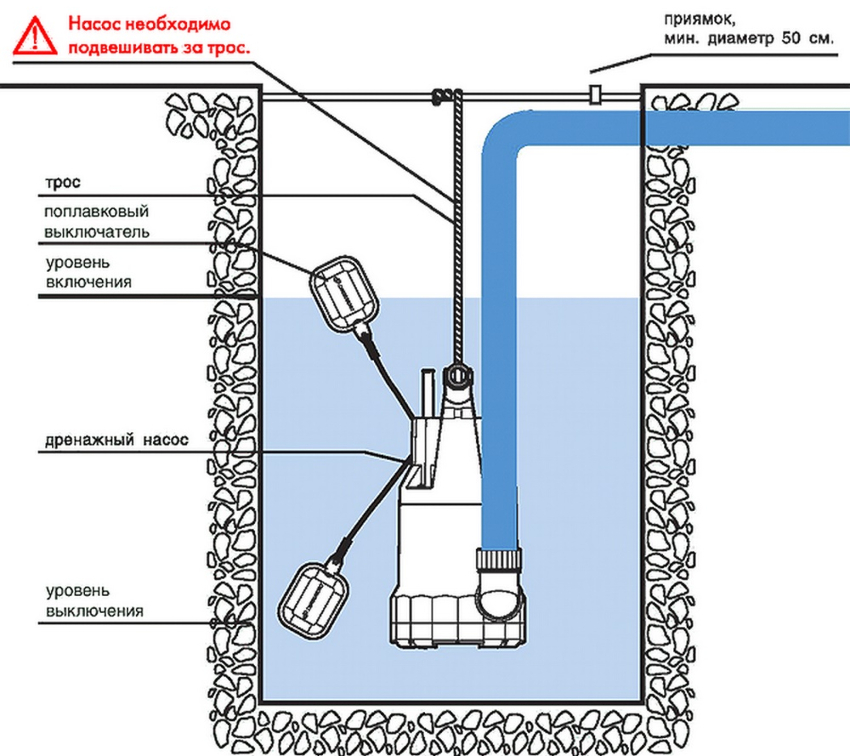 Насос необходимо подвешивать за трос.

приямок, мин. диаметр 50 см.

трос

поплавковый выключатель

уровень включения

дренажный насос

уровень выключения