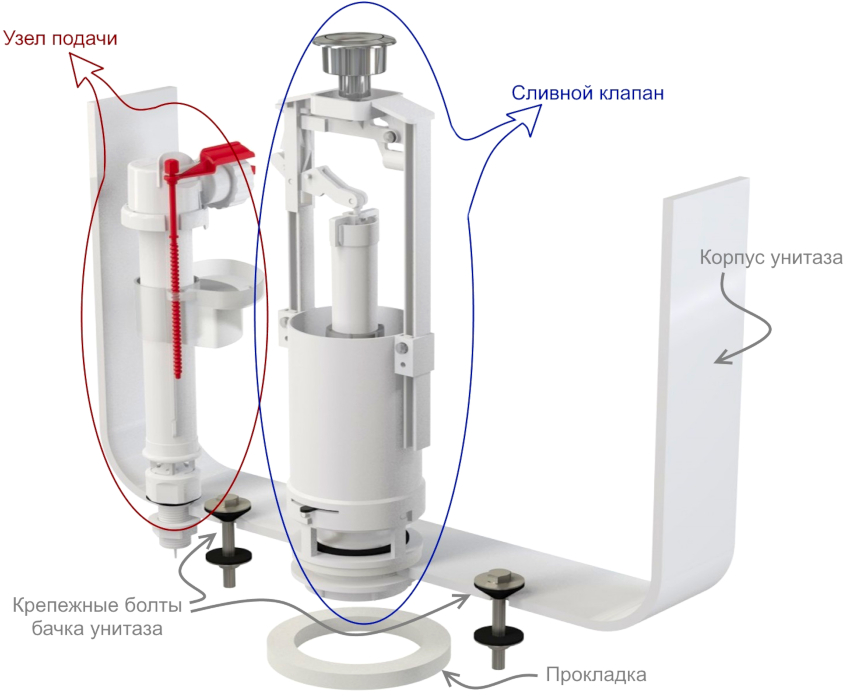 Узел подачи

Сливной клапан

Корпус унитаза

Крепежные болты бачка унитаза

Прокладка