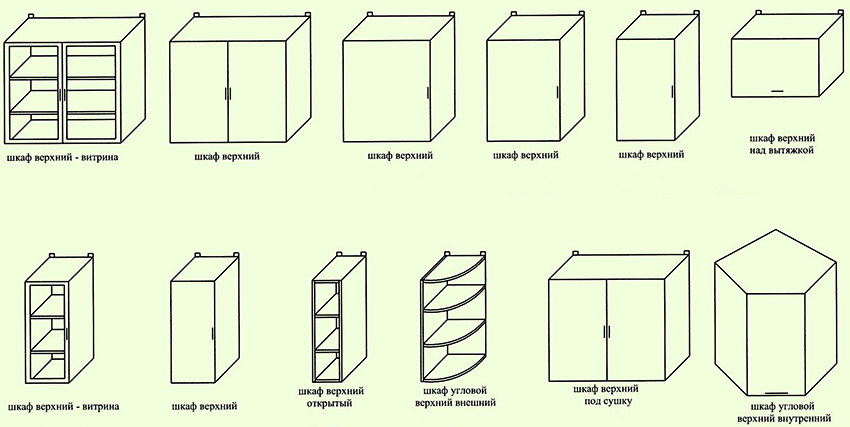 шкаф верхний - витрина

шкаф верхний

шкаф верхний

шкаф верхний

шкаф верхний

шкаф верхний над вытяжкой

шкаф верхний - витрина

шкаф верхний

шкаф верхний открытый

шкаф угловой верхний внешний

шкаф верхний под сушку

шкаф угловой верхний внутренний