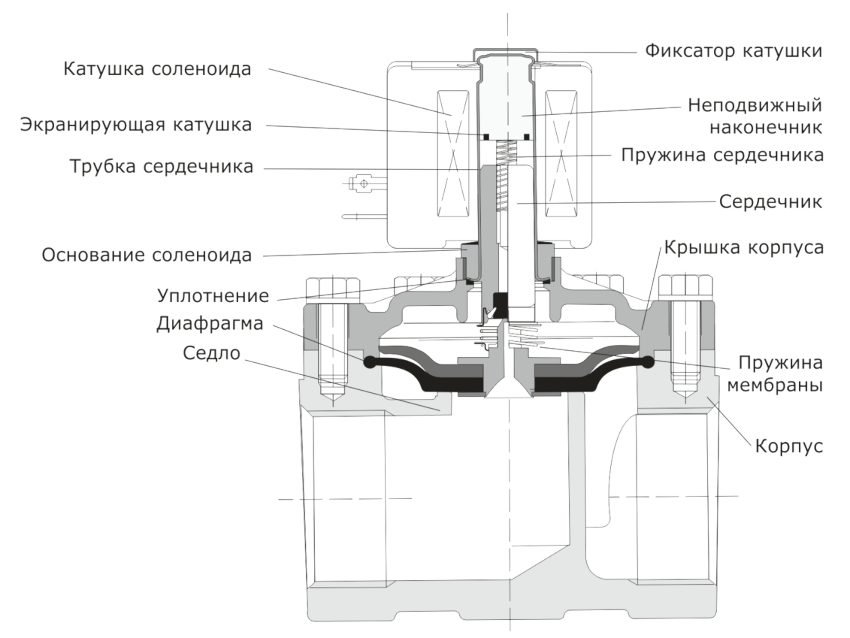 Катушка соленоида
Экранирующая катушка
Трубка сердечника
Основание соленоида
Уплотнение
Диафрагма
Седло

Фиксатор катушки
Неподвижный наконечник
Пружина сердечника
Сердечник
Крышка корпуса
Пружина мембраны
Корпус