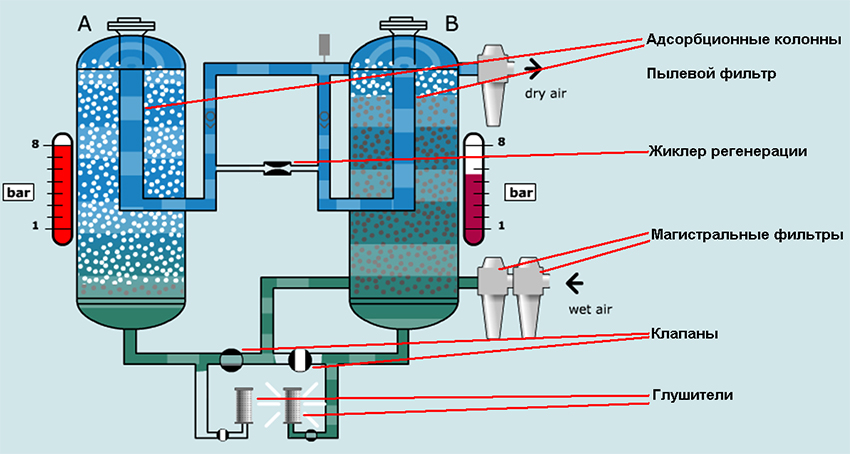 A
B
Адсорбционные колонны
Пылевой фильтр
dry air
8
bar
1
8
bar
1
Жиклер регенерации
Магистральные фильтры
wet air
Клапаны
Глушители