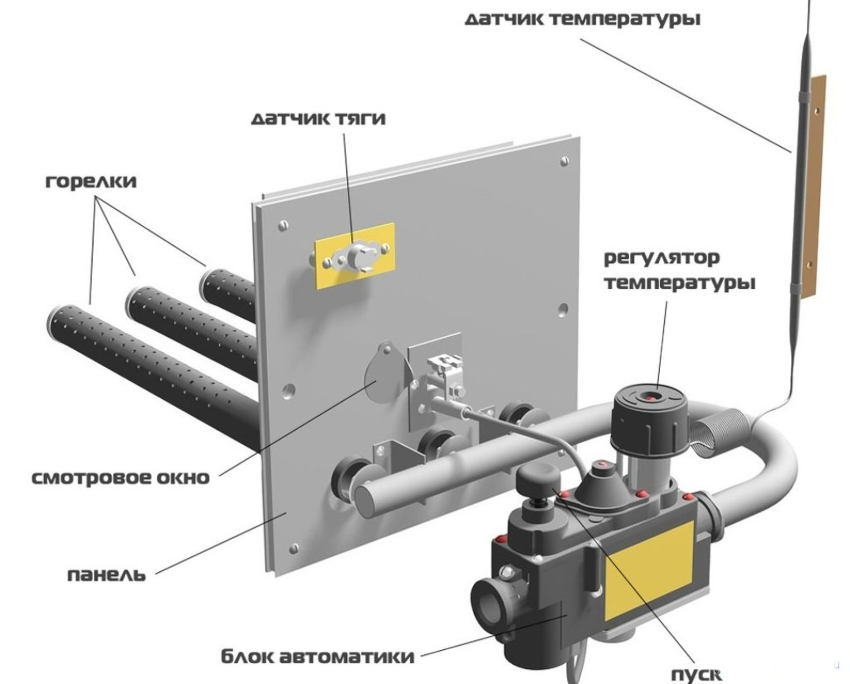 датчик температуры

датчик тяги

горелки

регулятор температуры

смотровое окно

панель

блок автоматики

пуск