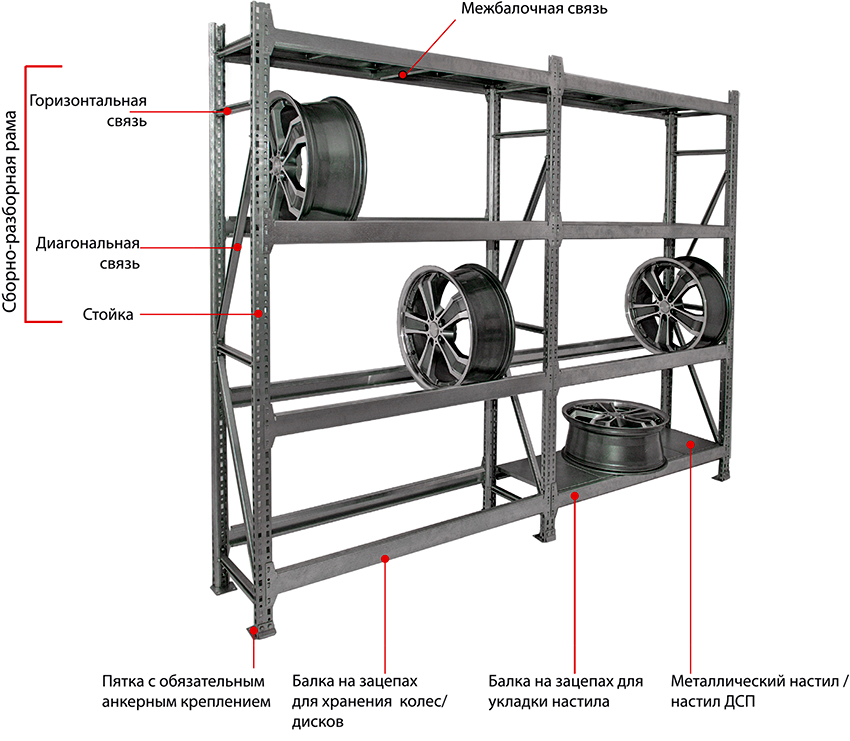 Межбалочная связь

Сборно-разборная рама

Горизонтальная связь

Диагональная связь

Стойка

Пятка с обязательным анкерным креплением

Балка на зацепах для хранения колес/ дисков

Балка на зацепах для укладки настила

Металлический настил / настил ДСП