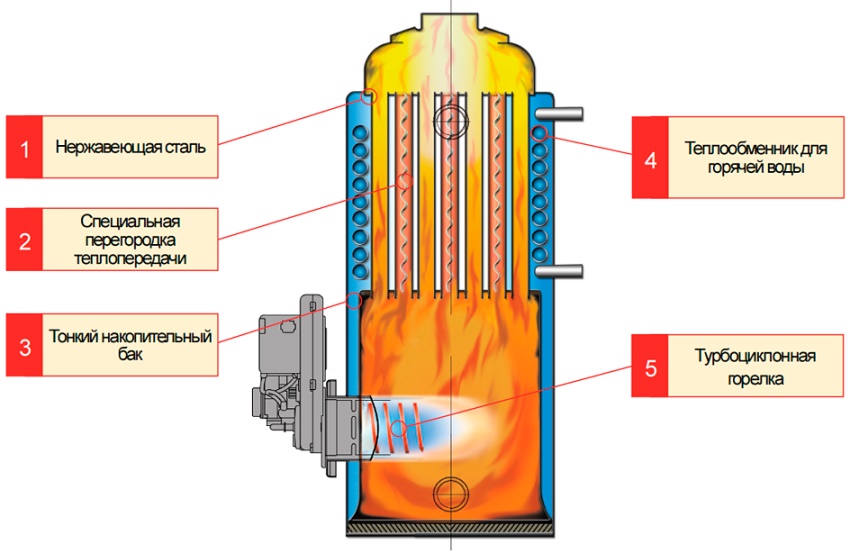 1 Нержавеющая сталь

2 Специальная перегородка теплопередачи

3 Тонкий накопительный бак

4 Теплообменник для горячей воды

5 Турбоциклонная горелка