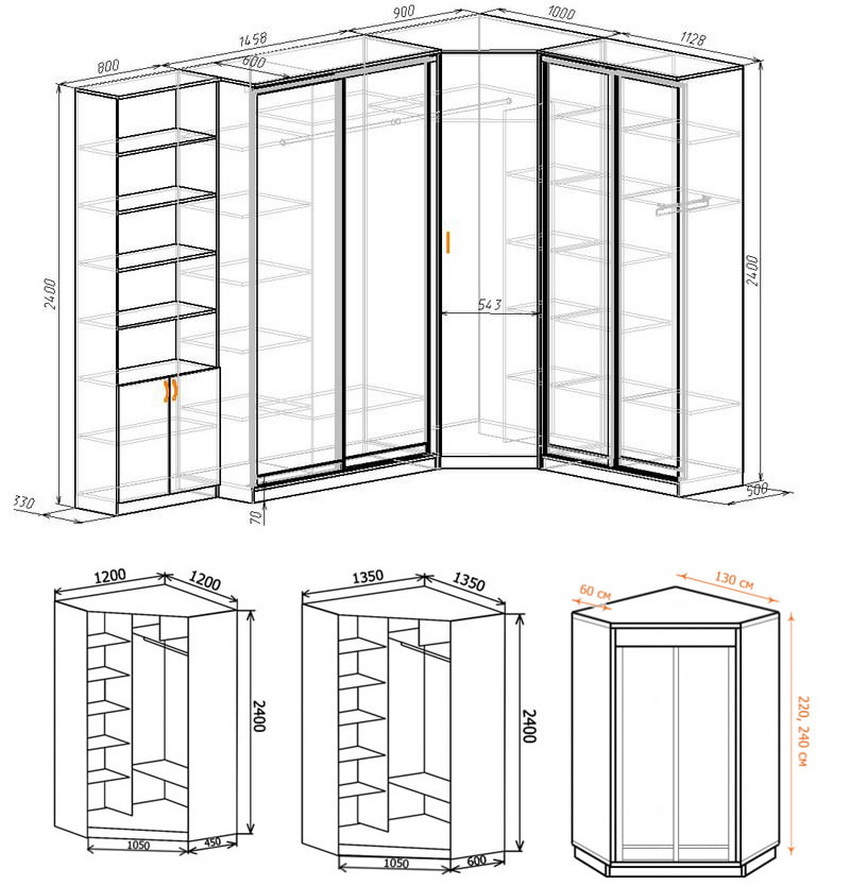 800
1458
600
900
1000
1128
2400
543
2400
330
70
500

1200
1200
2400
1050
450

1350
1350
2400
1050
600

60 см
130 см
220, 240 см