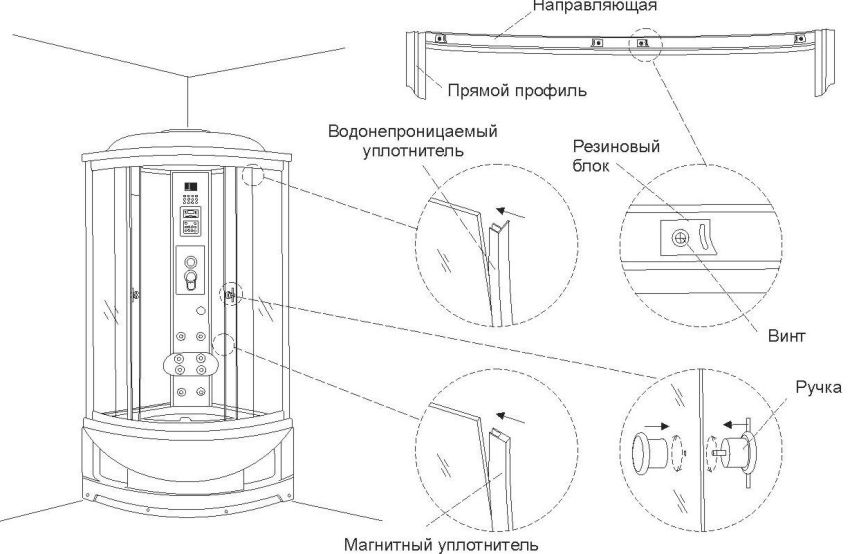 Направляющая

Прямой профиль

Водонепроницаемый уплотнитель

Резиновый блок

Винт

Ручка

Магнитный уплотнитель