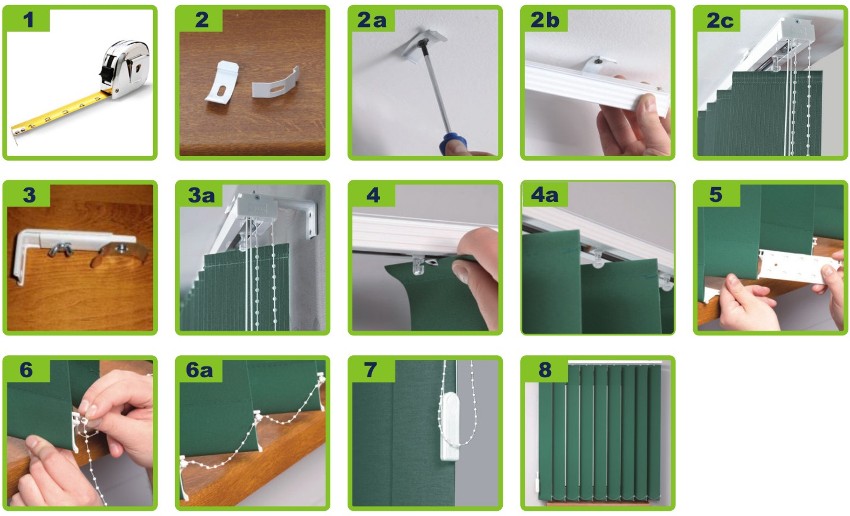 1

2

2a

2b

2c

3

3a

4

4a

5

6

6a

7

8