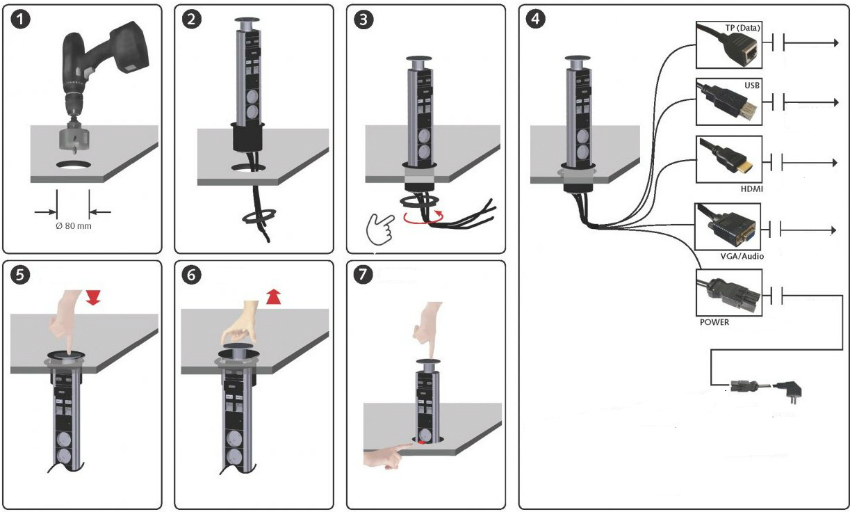 1
Ø 80 mm

2

3

4
TP (Data)
USB
HDMI
VGA/Audio
POWER

5

6

7