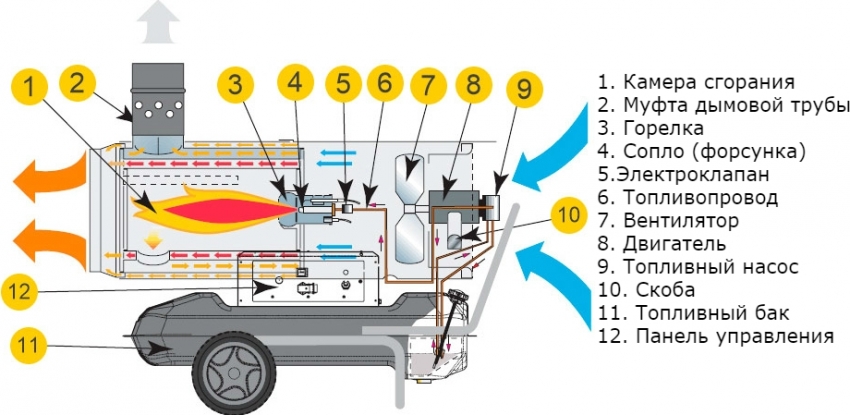 1
2
3
4
5
6
7
8
9
10
12
11

1. Камера сгорания
2. Муфта дымовой трубы
3. Горелка
4. Сопло (форсунка)
5.Электроклапан
6. Топливопровод
7. Вентилятор
8. Двигатель
9. Топливный насос
10. Скоба
11. Топливный бак
12. Панель управления