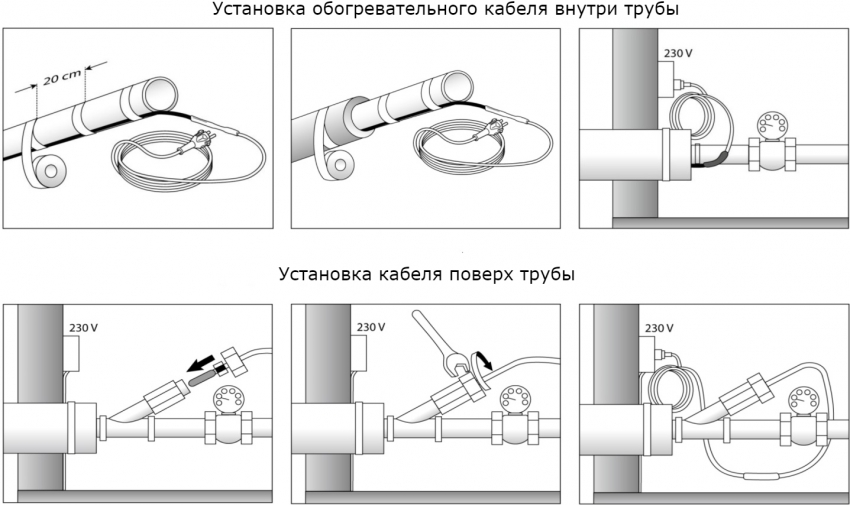 Установка обогревательного кабеля внутри трубы

20 cm

230 V

Установка кабеля поверх трубы

230 V

230 V

230 V