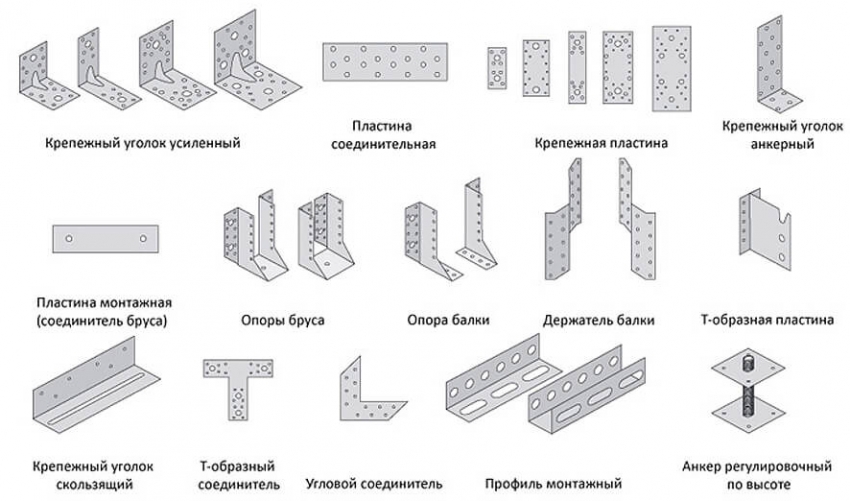 Крепежный уголок усиленный

Пластина соединительная

Крепежная пластина

Крепежный уголок анкерный

Пластина монтажная (соединитель бруса)

Опоры бруса

Опора балки

Держатель балки

Т-образная пластина

Крепежный уголок скользящий

Т-образный соединитель

Угловой соединитель

Профиль монтажный

Анкер регулировочный по высоте