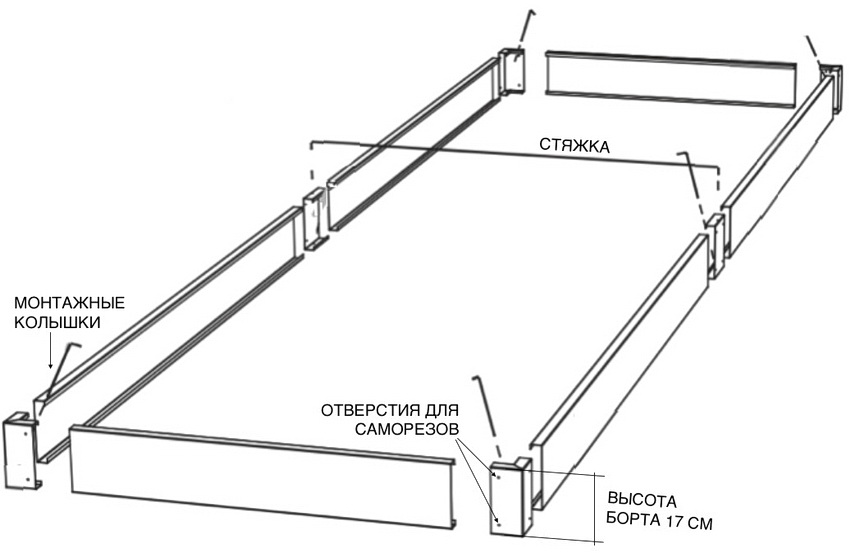 СТЯЖКА

МОНТАЖНЫЕ КОЛЫШКИ

ОТВЕРСТИЯ ДЛЯ САМОРЕЗОВ

ВЫСОТА БОРТА 17 СМ