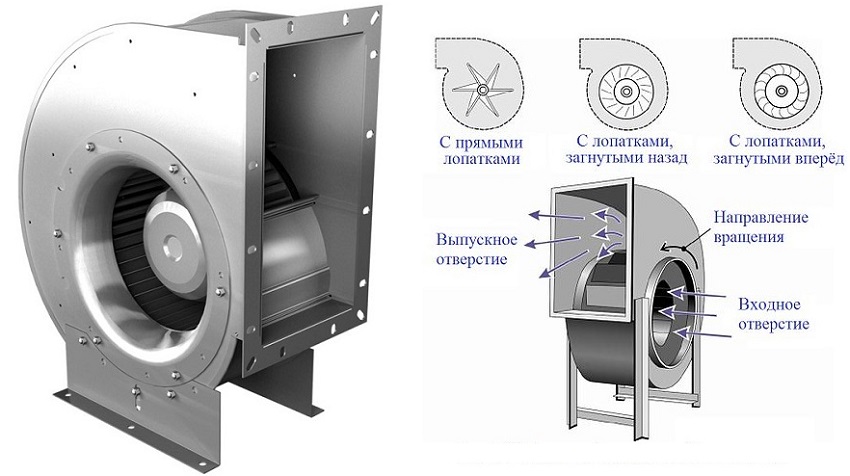 С прямыми лопатками

С лопатками, загнутыми назад

С лопатками, загнутыми вперёд

Выпускное отверстие

Направление вращения

Входное отверстие