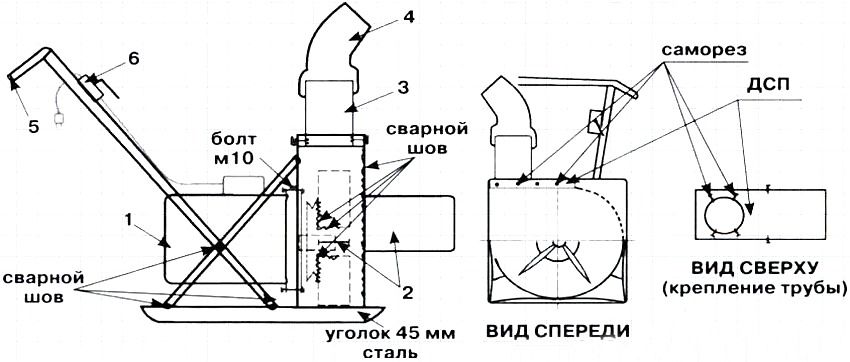 4
6
3
5
болт м10
сварной шов
1
2
сварной шов
уголок 45 мм сталь
саморез
ДСП
ВИД СПЕРЕДИ
ВИД СВЕРХУ (крепление трубы)