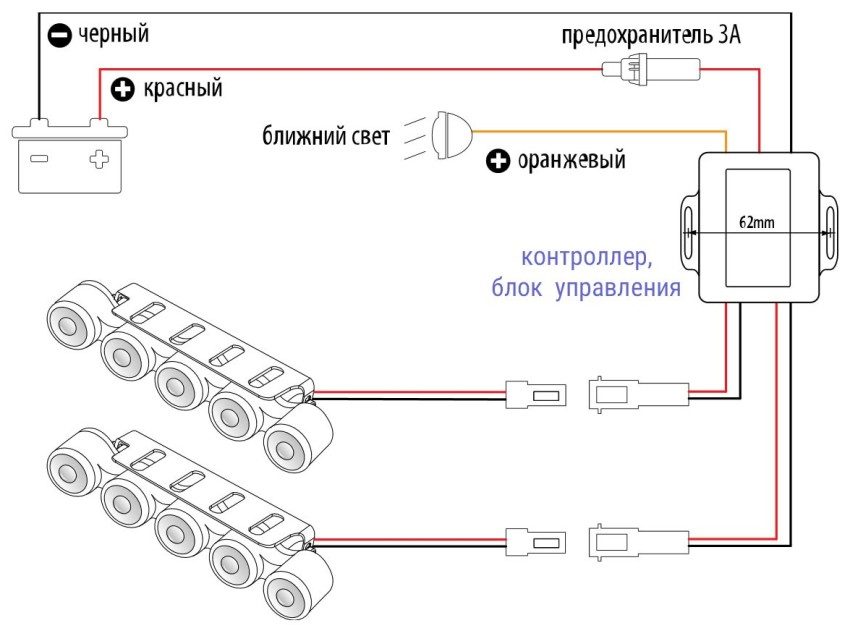 черный

предохранитель 3А

красный

ближний свет

оранжевый

62mm

контроллер,
блок управления