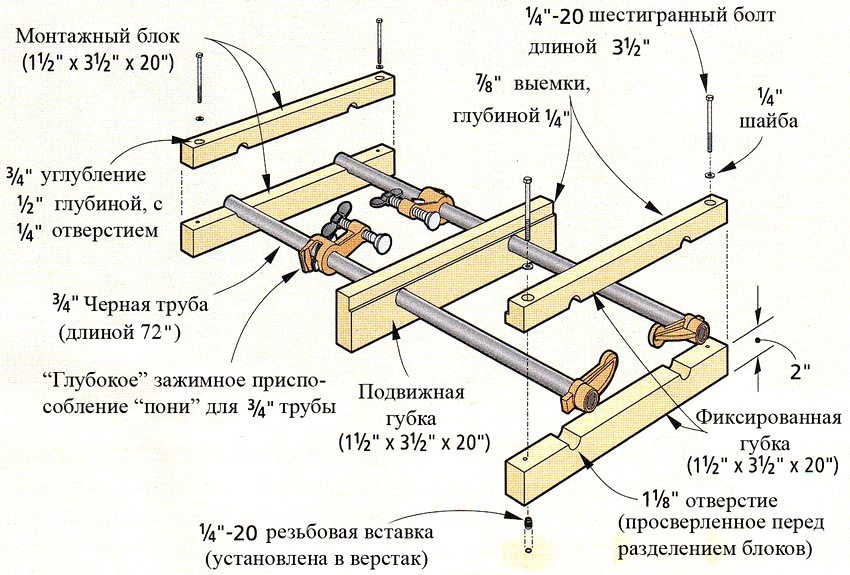 Монтажный блок
(1½" x 3½" x 20")

¼"-20 шестигранный болт длиной 3½"

⅞" выемки, глубиной ¼"

¼" шайба

¾" углубление ½" глубиной, с ¼" отверстием

¾" Черная труба (длиной 72")

“Глубокое” зажимное приспособление “пони” для ¾" трубы

Подвижная губка (1½" x 3½" x 20")

2"

Фиксированная губка (1½" x 3½" x 20")

1⅛" отверстие (просверленное перед разделением блоков)

¼"-20 резьбовая вставка (установлена в верстак)