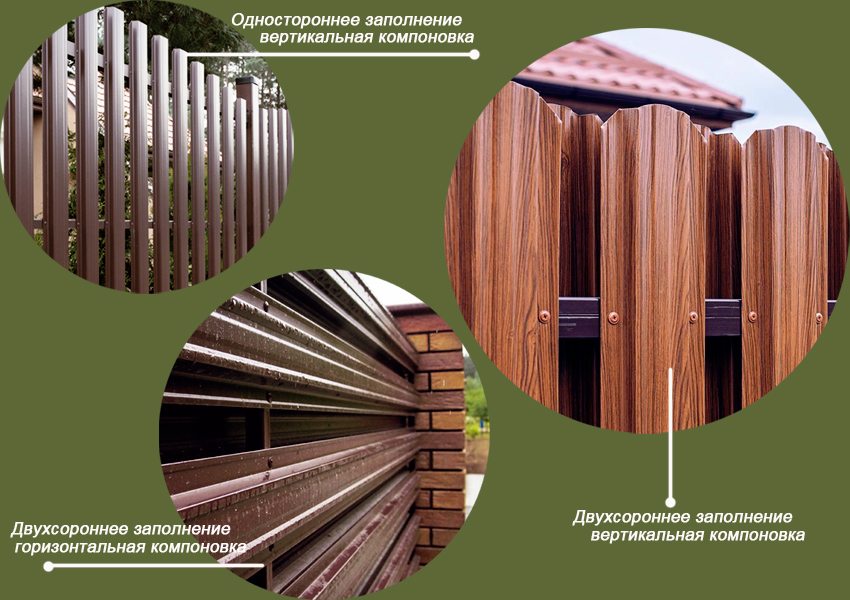 Одностороннее заполнение вертикальная компоновка

Двухсороннее заполнение горизонтальная компоновка

Двухсороннее заполнение вертикальная компоновка