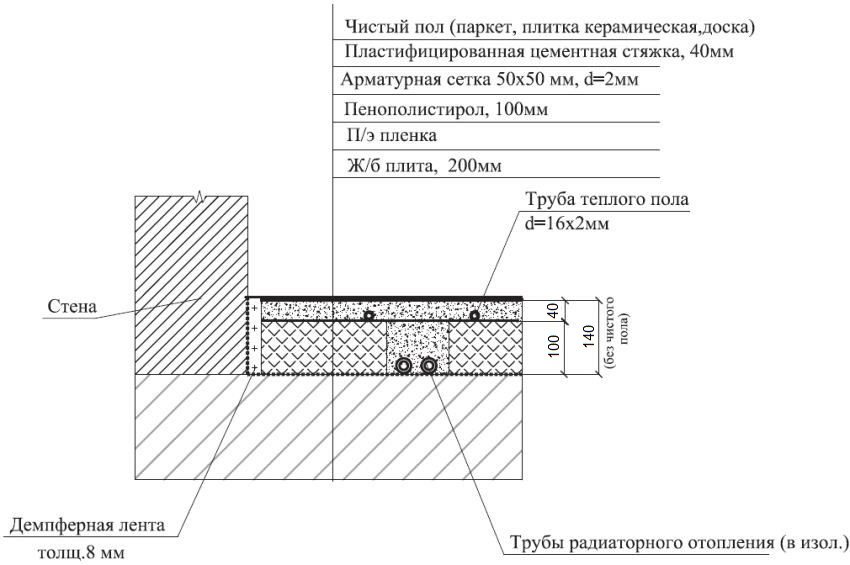 Чистый пол (паркет, плитка керамическая,доска)
Пластифицированная цементная стяжка, 40мм
Арматурная сетка 50х50 мм, d=2мм
Пенополистирол, 100мм
П/э пленка
Ж/б плита, 200мм

Труба теплого пола
d=16х2мм

Стена

40
100
140
(без чистого пола)

Демпферная лента
толщ.8 мм

Трубы радиаторного отопления (в изол.)