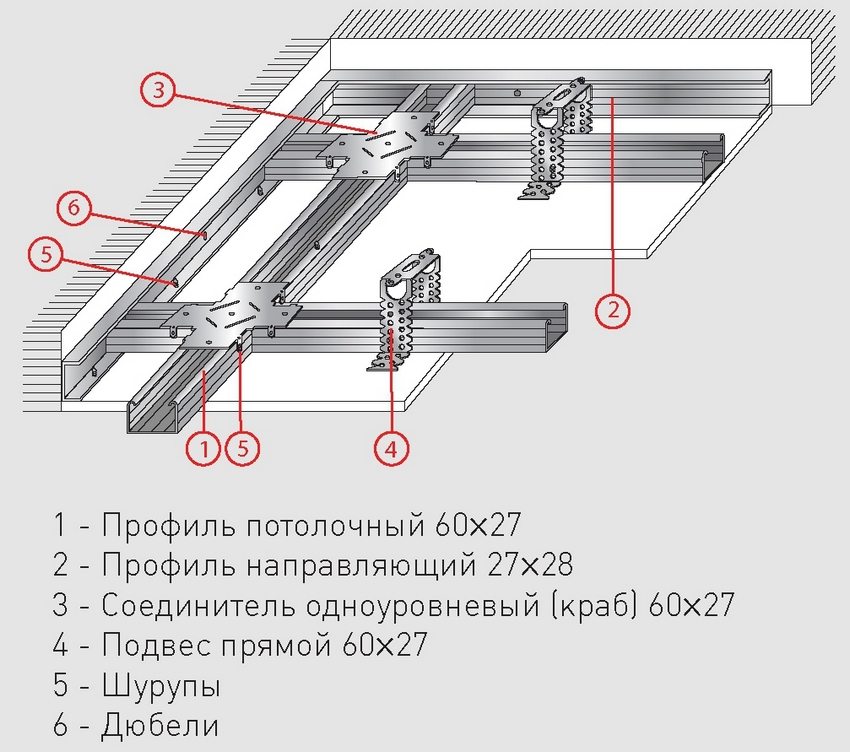 3

6

5

2

1 5 4

1 - Профиль потолочный 60×27
2 - Профиль направляющий 27×28
3 - Соединитель одноуровневый (краб) 60×27
4 - Подвес прямой 60×27
5 - Шурупы
6 - Дюбели