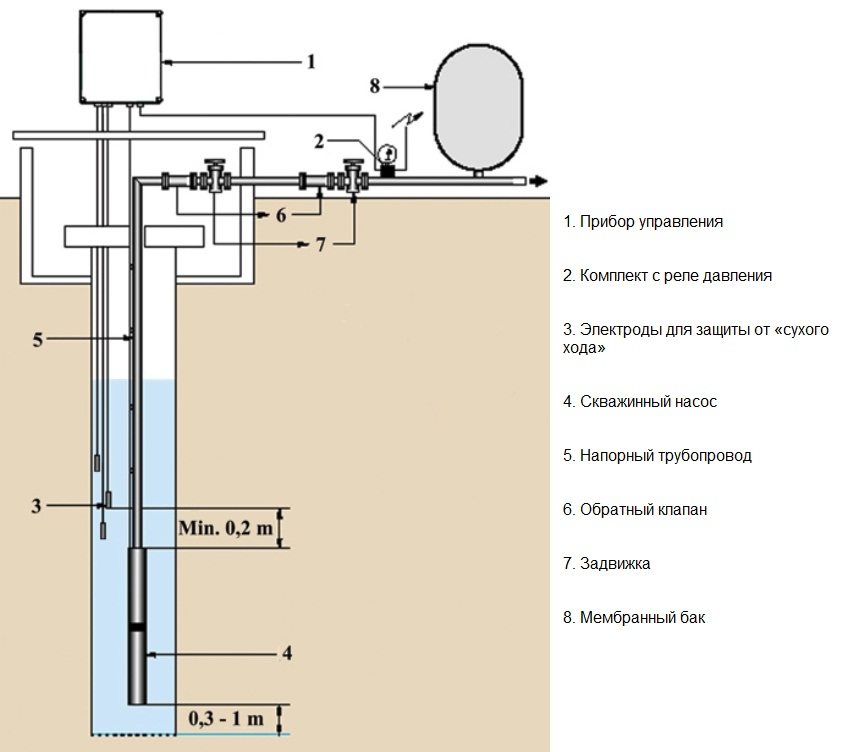 1
8
2
6
7
5
3
Min. 0,2 m
4
0,3 - 1 m

1. Прибор управления

2. Комплект с реле давления

3. Электроды для защиты от «сухого хода»

4. Скважинный насос

5. Напорный трубопровод

6. Обратный клапан

7. Задвижка

8. Мембранный бак