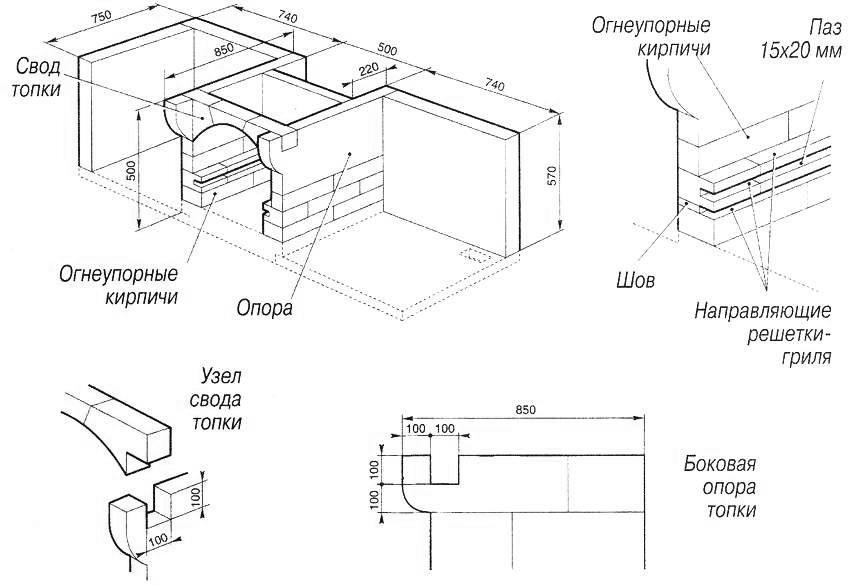 750
740
850
500
220
740
Свод топки
500
570
Огнеупорные кирпичи
Опора
Огнеупорные кирпичи
Паз 15x20 мм
Шов
Направляющие решетки-гриля
Узел свода топки
100
100
850
100 100
100
100
Боковая опора топки