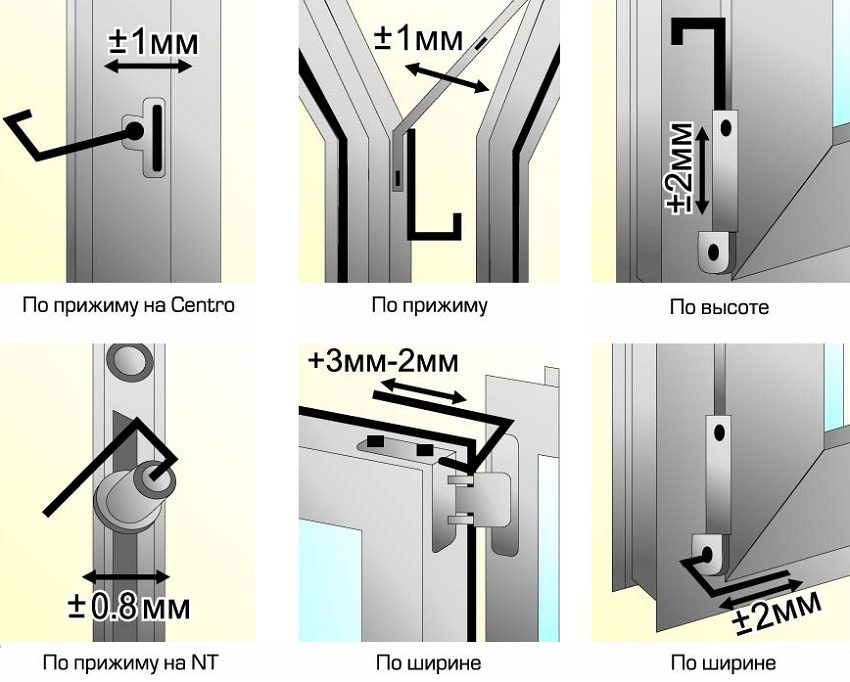 ±1мм

По прижиму на Centro

±1мм

По прижиму

±2мм

По высоте

±0.8мм

По прижиму на NT

+3мм-2мм

По ширине

±2мм

По ширине