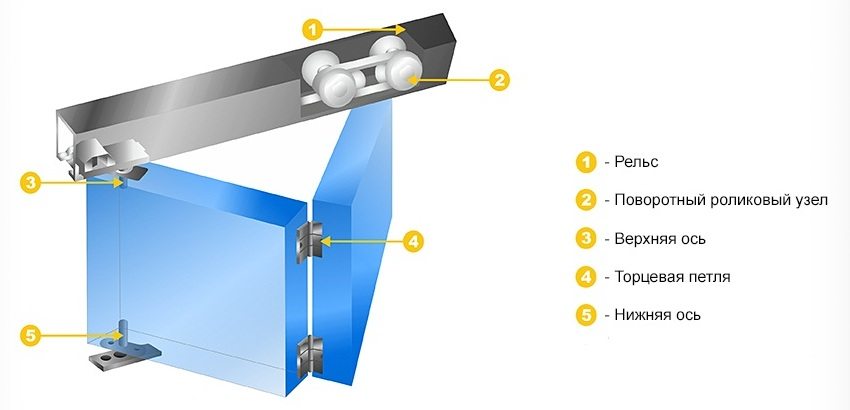 1
2
3
4
5

1 - Рельс
2 - Поворотный роликовый узел
3 - Верхняя ось
4 - Торцевая петля
5 - Нижняя ось