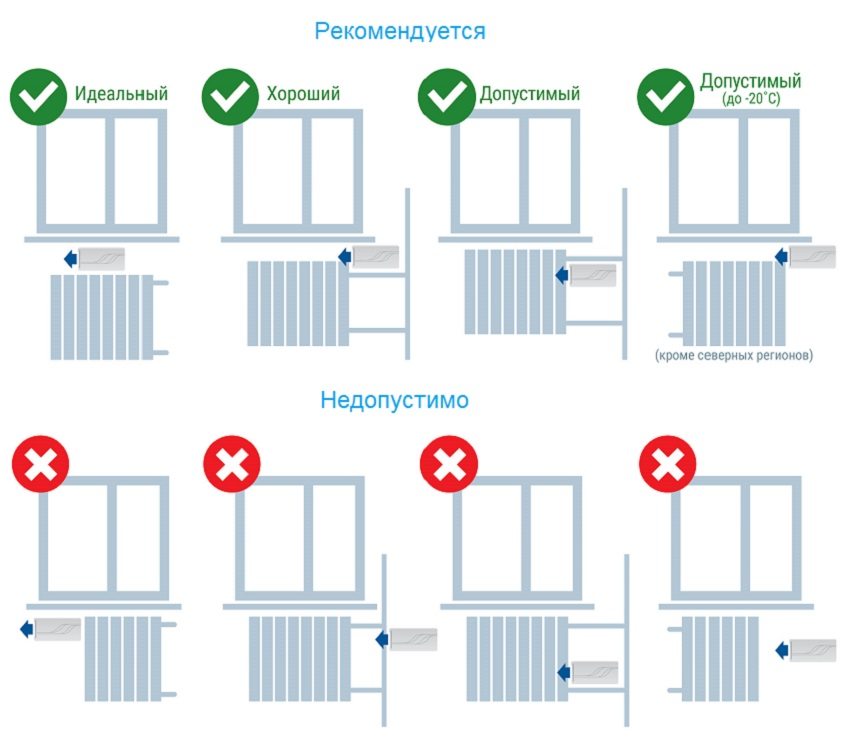 Рекомендуется

Идеальный

Хороший

Допустимый

Допустимый
(до -20°C)

(кроме северных регионов)

Недопустимо