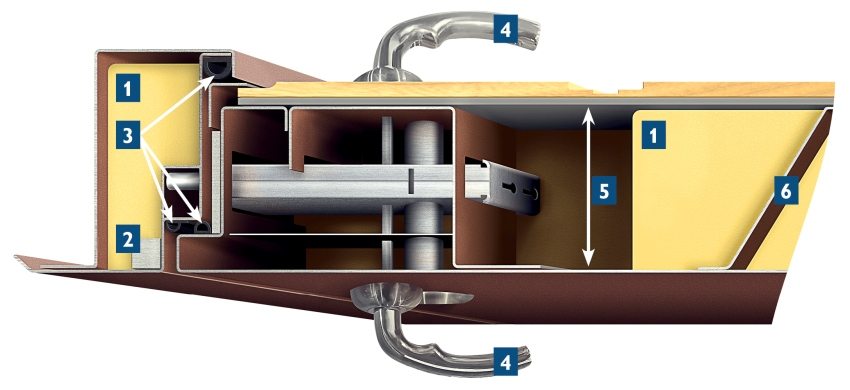 4
1
3
1
5
6
2
4