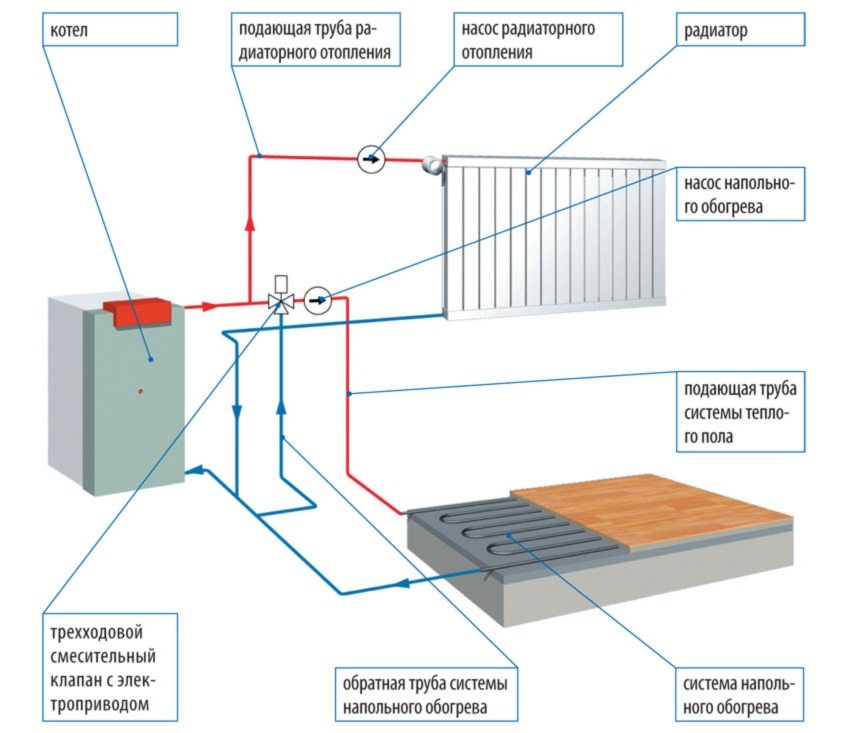 котел

подающая труба радиаторного отопления

насос радиаторного отопления

радиатор

насос напольного обогрева

подающая труба системы теплого пола

трехходовой смесительный клапан с электроприводом

обратная труба системы напольного обогрева

система напольного обогрева