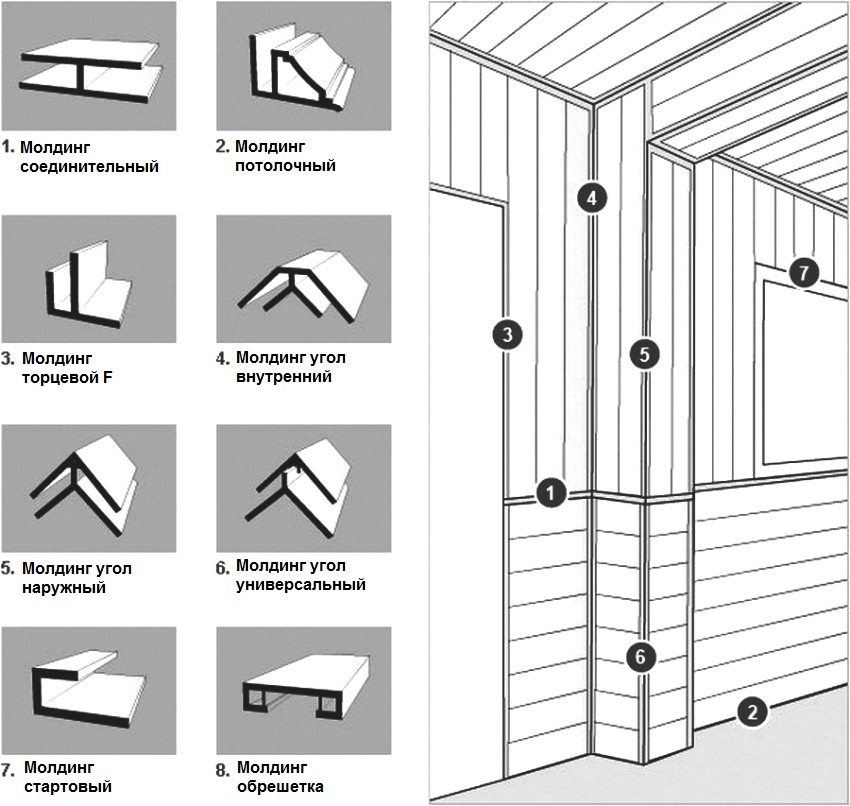 1. Молдинг соединительный

2. Молдинг потолочный

3. Молдинг торцевой F

4. Молдинг угол внутренний

5. Молдинг угол наружный

6. Молдинг угол универсальный

7. Молдинг стартовый

8. Молдинг обрешетка

4

7

3

5

1

6

2