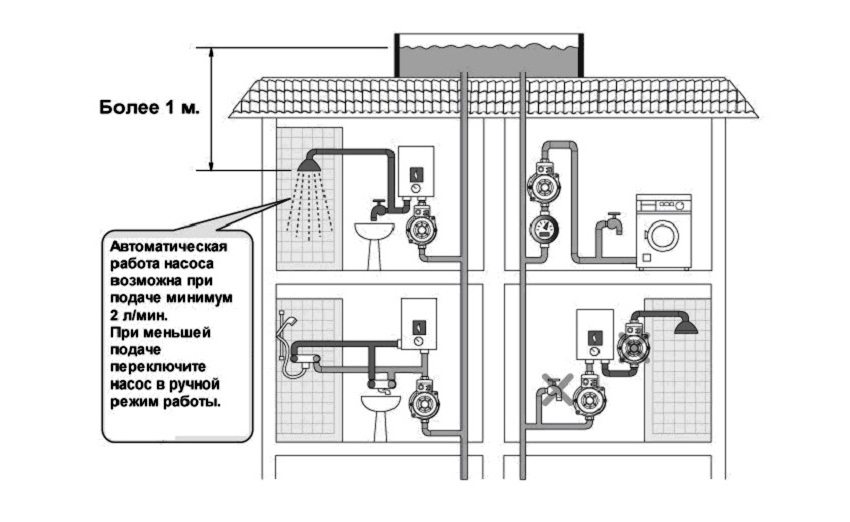 Более 1 м.

Автоматическая работа насоса возможна при подаче минимум 2 л/мин.
При меньшей подаче переключите насос в ручной режим работы.